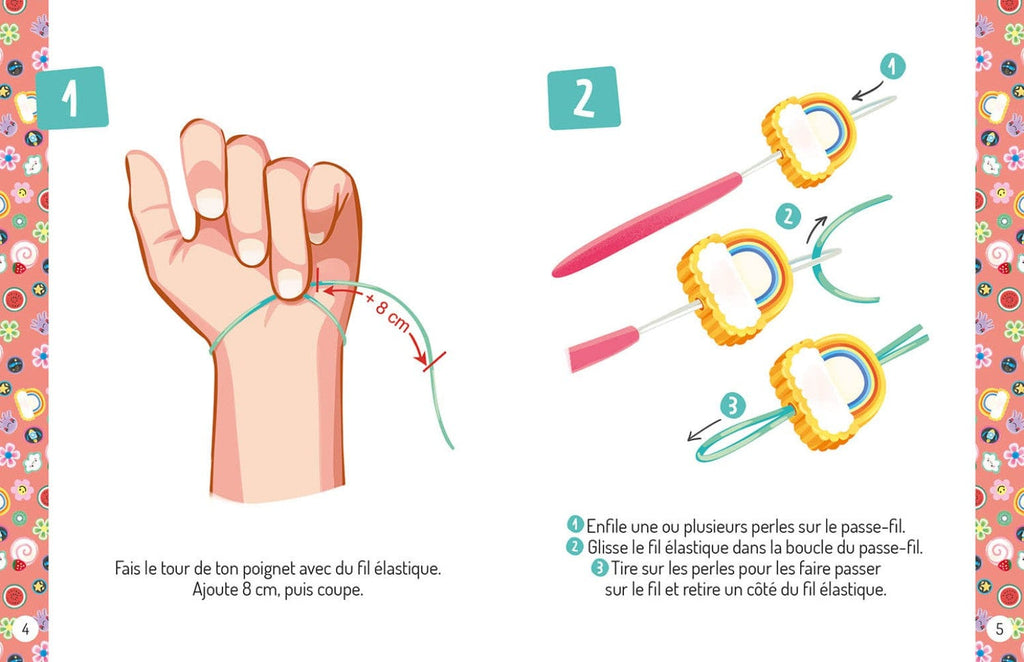 1

+ 8 cm

Fais le tour de ton poignet avec du fil élastique.
Ajoute 8 cm, puis coupe.

4

2

1

2

3

1 Enfile une ou plusieurs perles sur le passe-fil.
2 Glisse le fil élastique dans la boucle du passe-fil.
3 Tire sur les perles pour les faire passer sur le fil et retire un côté du fil élastique.

5